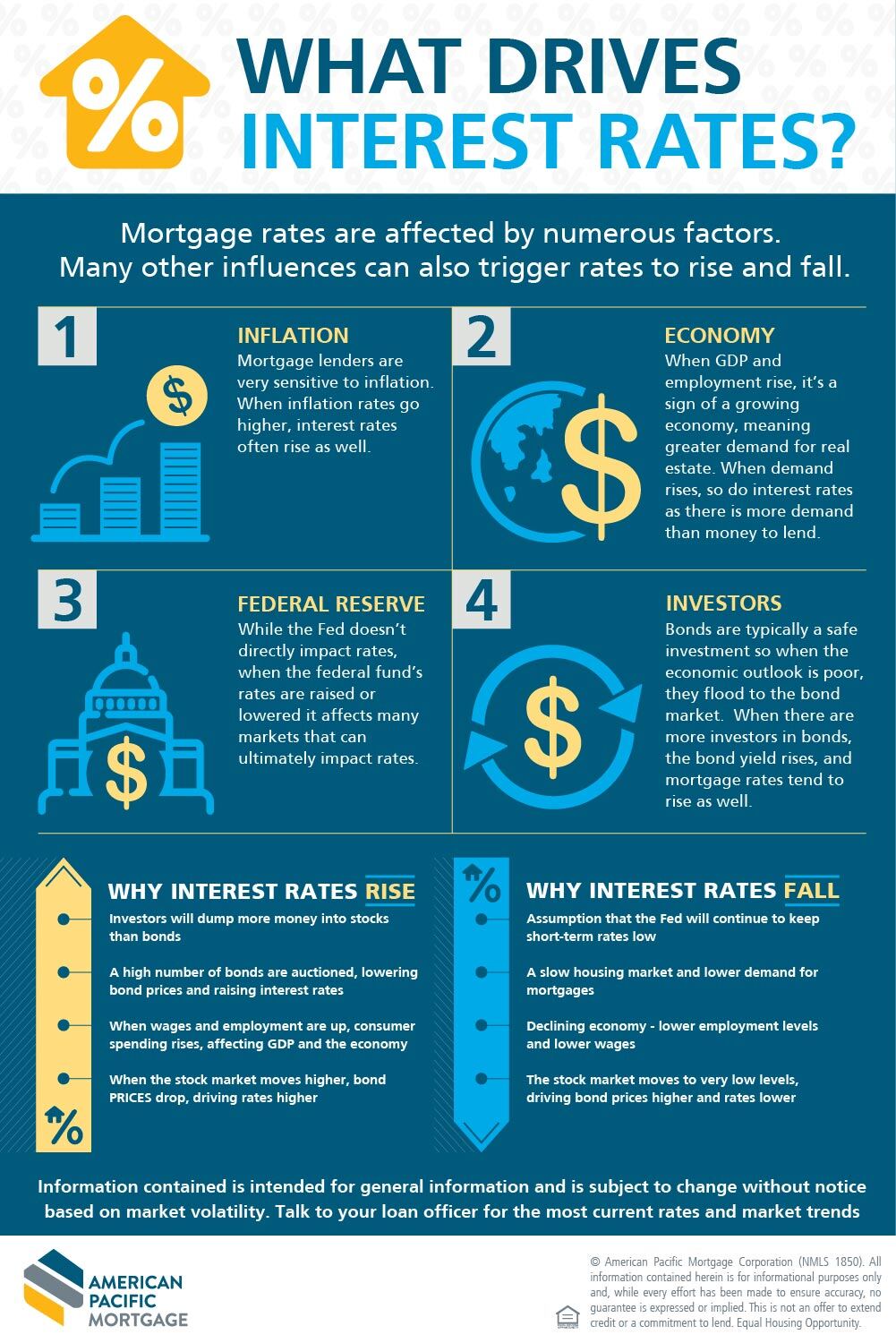 %

WHAT DRIVES INTEREST RATES?

Mortgage rates are affected by numerous factors. Many other influences can also trigger rates to rise and fall.

1

INFLATION
Mortgage lenders are very sensitive to inflation. When inflation rates go higher, interest rates often rise as well.

$

2

ECONOMY
When GDP and employment rise, it's a sign of a growing economy, meaning greater demand for real estate. When demand rises, so do interest rates as there is more demand than money to lend.

$

3

FEDERAL RESERVE
While the Fed doesn't directly impact rates, when the federal fund's rates are raised or lowered it affects many markets that can ultimately impact rates.

$

4

INVESTORS
Bonds are typically a safe investment so when the economic outlook is poor, they flood to the bond market. When there are more investors in bonds, the bond yield rises, and mortgage rates tend to rise as well.

$

WHY INTEREST RATES RISE

Investors will dump more money into stocks than bonds

A high number of bonds are auctioned, lowering bond prices and raising interest rates

When wages and employment are up, consumer spending rises, affecting GDP and the economy

When the stock market moves higher, bond PRICES drop, driving rates higher

%

%

WHY INTEREST RATES FALL

Assumption that the Fed will continue to keep short-term rates low

A slow housing market and lower demand for mortgages

Declining economy - lower employment levels and lower wages

The stock market moves to very low levels, driving bond prices higher and rates lower

Information contained is intended for general information and is subject to change without notice based on market volatility. Talk to your loan officer for the most current rates and market trends

AMERICAN PACIFIC MORTGAGE

© American Pacific Mortgage Corporation (NMLS 1850). All information contained herein is for informational purposes only and, while every effort has been made to ensure accuracy, no guarantee is expressed or implied. This is not an offer to extend credit or a commitment to lend. Equal Housing Opportunity.